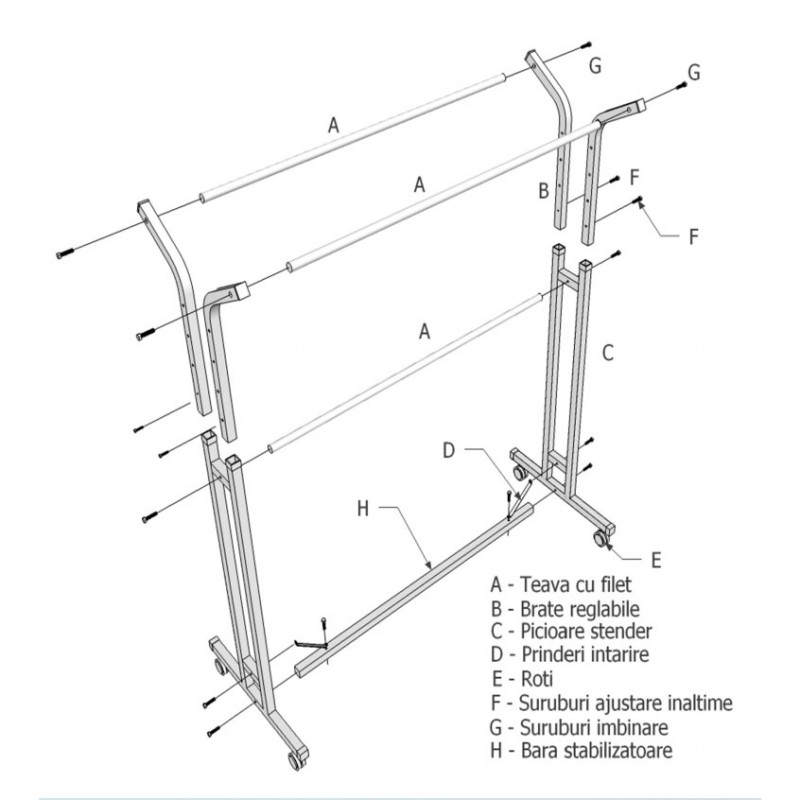 G
G
A
A
B
F
F
A
C
D
H
E

A - Teava cu filet
B - Brate reglabile
C - Picioare stender
D - Prinderi intarire
E - Roti
F - Suruburi ajustare inaltime
G - Suruburi imbinare
H - Bara stabilizatoare